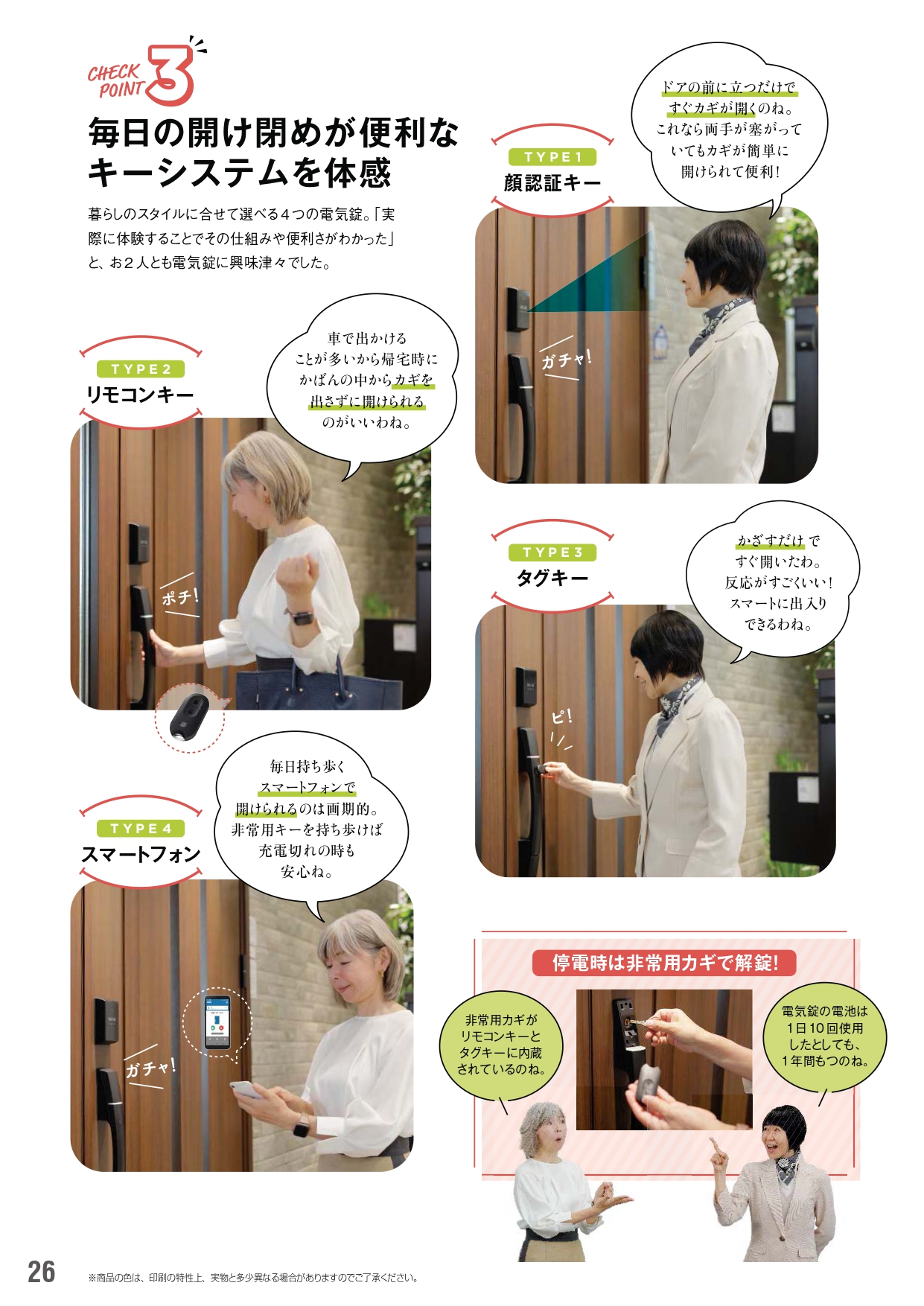 CHECK POINT 3

毎日の開け閉めが便利なキーシステムを体感

暮らしのスタイルに合せて選べる４つの電気錠。「実際に体験することでその仕組みや便利さがわかった」と、お２人とも電気錠に興味津々でした。

TYPE 1
顔認証キー

ドアの前に立つだけですぐカギが開くのね。これなら両手が塞がっていてもカギが簡単に開けられて便利！

ガチャ！

TYPE 2
リモコンキー

車で出かけることが多いから帰宅時にかばんの中からカギを出さずに開けられるのがいいわね。

ポチ！

TYPE 3
タグキー

かざすだけですぐ開いたわ。反応がすごくいい！スマートに出入りできるわね。

ピ！

TYPE 4
スマートフォン

毎日持ち歩くスマートフォンで開けられるのは画期的。非常用キーを持ち歩けば充電切れの時も安心ね。

ガチャ！

停電時は非常用カギで解錠！

非常用カギがリモコンキーとタグキーに内蔵されているのね。

電気錠の電池は1日10回使用したとしても、1年間もつのね。

26

※商品の色は、印刷の特性上、実物と多少異なる場合がありますのでご了承ください。