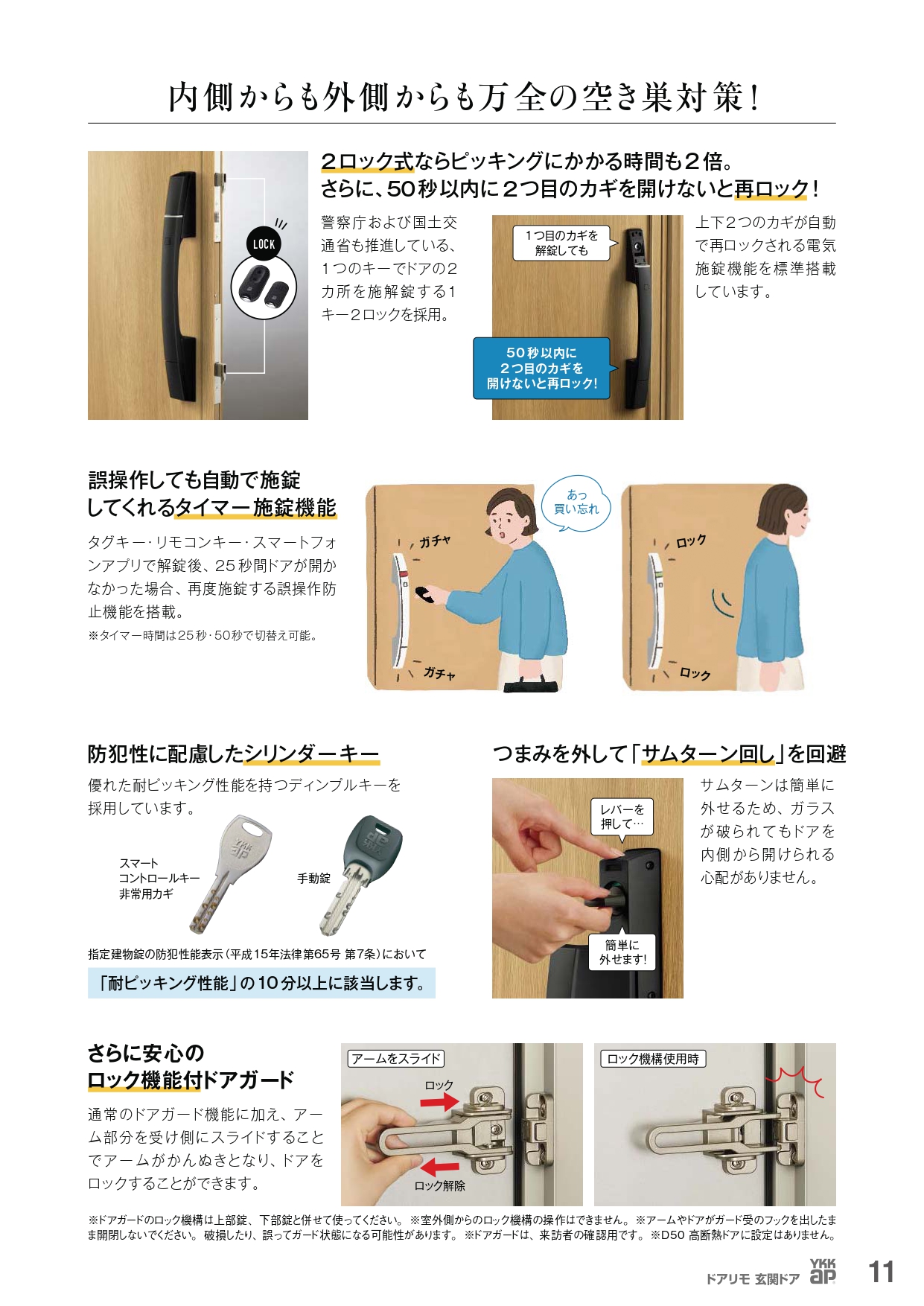 内側からも外側からも万全の空き巣対策！

LOCK

２ロック式ならピッキングにかかる時間も２倍。
さらに、50秒以内に２つ目のカギを開けないと再ロック！

警察庁および国土交通省も推進している、１つのキーでドアの２カ所を施解錠する1キー２ロックを採用。

１つ目のカギを解錠しても

50秒以内に２つ目のカギを開けないと再ロック！

上下２つのカギが自動で再ロックされる電気施錠機能を標準搭載しています。

誤操作しても自動で施錠してくれるタイマー施錠機能

タグキー・リモコンキー・スマートフォンアプリで解錠後、25秒間ドアが開かなかった場合、再度施錠する誤操作防止機能を搭載。
※タイマー時間は25秒・50秒で切替え可能。

ガチャ
ガチャ
あっ 買い忘れ
ロック
ロック

防犯性に配慮したシリンダーキー

優れた耐ピッキング性能を持つディンプルキーを採用しています。

スマートコントロールキー非常用カギ

手動錠

指定建物錠の防犯性能表示（平成15年法律第65号 第7条）において
「耐ピッキング性能」の10分以上に該当します。

つまみを外して「サムターン回し」を回避

レバーを押して…
簡単に外せます！

サムターンは簡単に外せるため、ガラスが破られてもドアを内側から開けられる心配がありません。

さらに安心のロック機能付ドアガード

通常のドアガード機能に加え、アーム部分を受け側にスライドすることでアームがかんぬきとなり、ドアをロックすることができます。

アームをスライド
ロック
ロック解除

ロック機構使用時

※ドアガードのロック機構は上部錠、下部錠と併せて使ってください。※室外側からのロック機構の操作はできません。※アームやドアがガード受のフックを出したまま開閉しないでください。破損したり、誤ってガード状態になる可能性があります。※ドアガードは、来訪者の確認用です。※D50 高断熱ドアに設定はありません。

ドアリモ 玄関ドア YKK ap 11