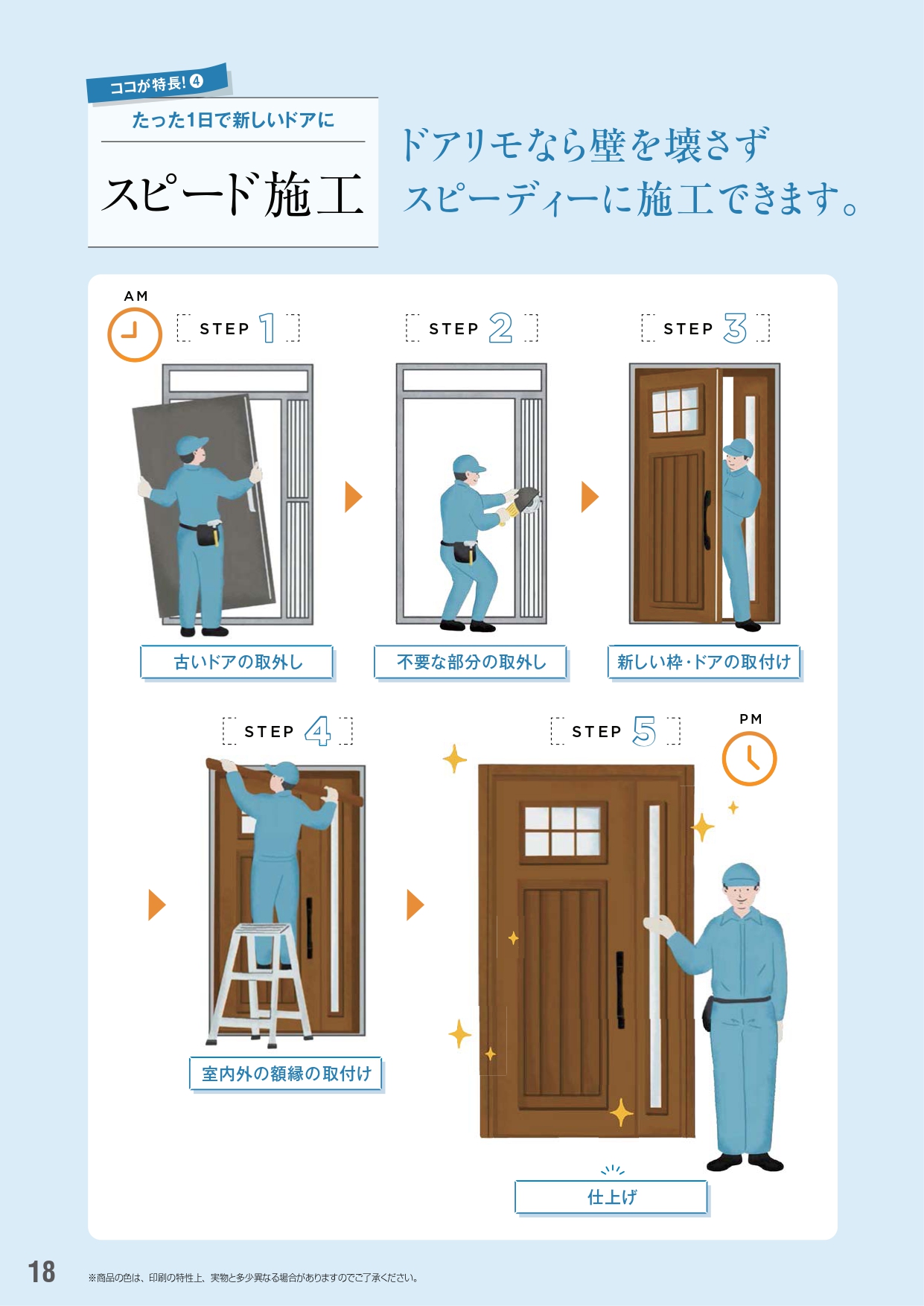 ココが特長! ❹

たった1日で新しいドアに

スピード施工

ドアリモなら壁を壊さず
スピーディーに施工できます。

AM

STEP 1

古いドアの取外し

STEP 2

不要な部分の取外し

STEP 3

新しい枠・ドアの取付け

STEP 4

室内外の額縁の取付け

STEP 5

PM

仕上げ

18

※商品の色は、印刷の特性上、実物と多少異なる場合がありますのでご了承ください。