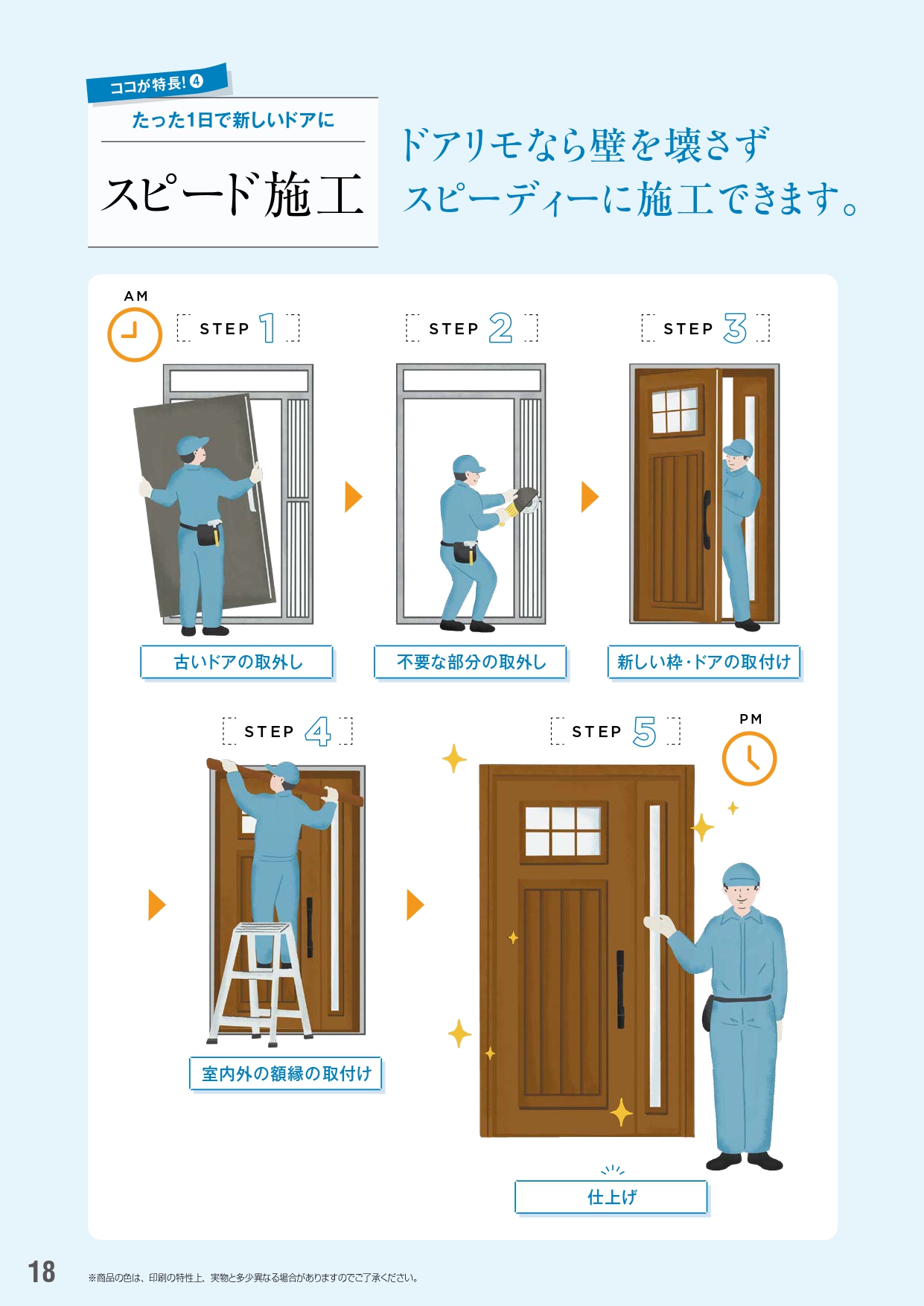 ココが特長! ❹

たった1日で新しいドアに

スピード施工

ドアリモなら壁を壊さず
スピーディーに施工できます。

AM

STEP 1

古いドアの取外し

STEP 2

不要な部分の取外し

STEP 3

新しい枠・ドアの取付け

STEP 4

室内外の額縁の取付け

STEP 5

PM

仕上げ

18

※商品の色は、印刷の特性上、実物と多少異なる場合がありますのでご了承ください。