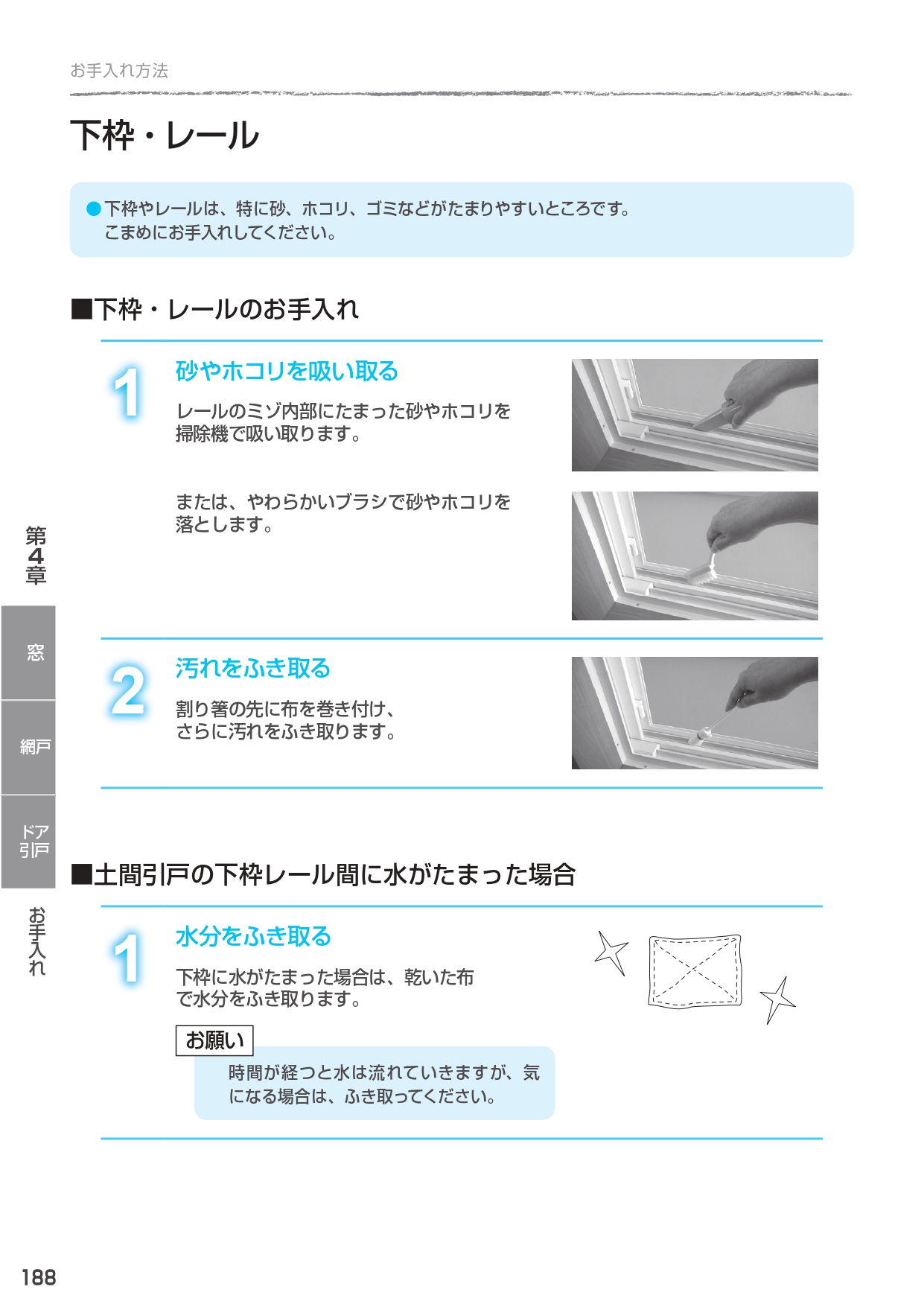 お手入れ方法

下枠・レール

●下枠やレールは、特に砂、ホコリ、ゴミなどがたまりやすいところです。こまめにお手入れしてください。

■下枠・レールのお手入れ

1 砂やホコリを吸い取る

レールのミゾ内部にたまった砂やホコリを掃除機で吸い取ります。

または、やわらかいブラシで砂やホコリを落とします。

2 汚れをふき取る

割り箸の先に布を巻き付け、さらに汚れをふき取ります。

■土間引戸の下枠レール間に水がたまった場合

1 水分をふき取る

下枠に水がたまった場合は、乾いた布で水分をふき取ります。

お願い

時間が経つと水は流れていきますが、気になる場合は、ふき取ってください。

第4章

窓

網戸

ドア引戸

お手入れ

188