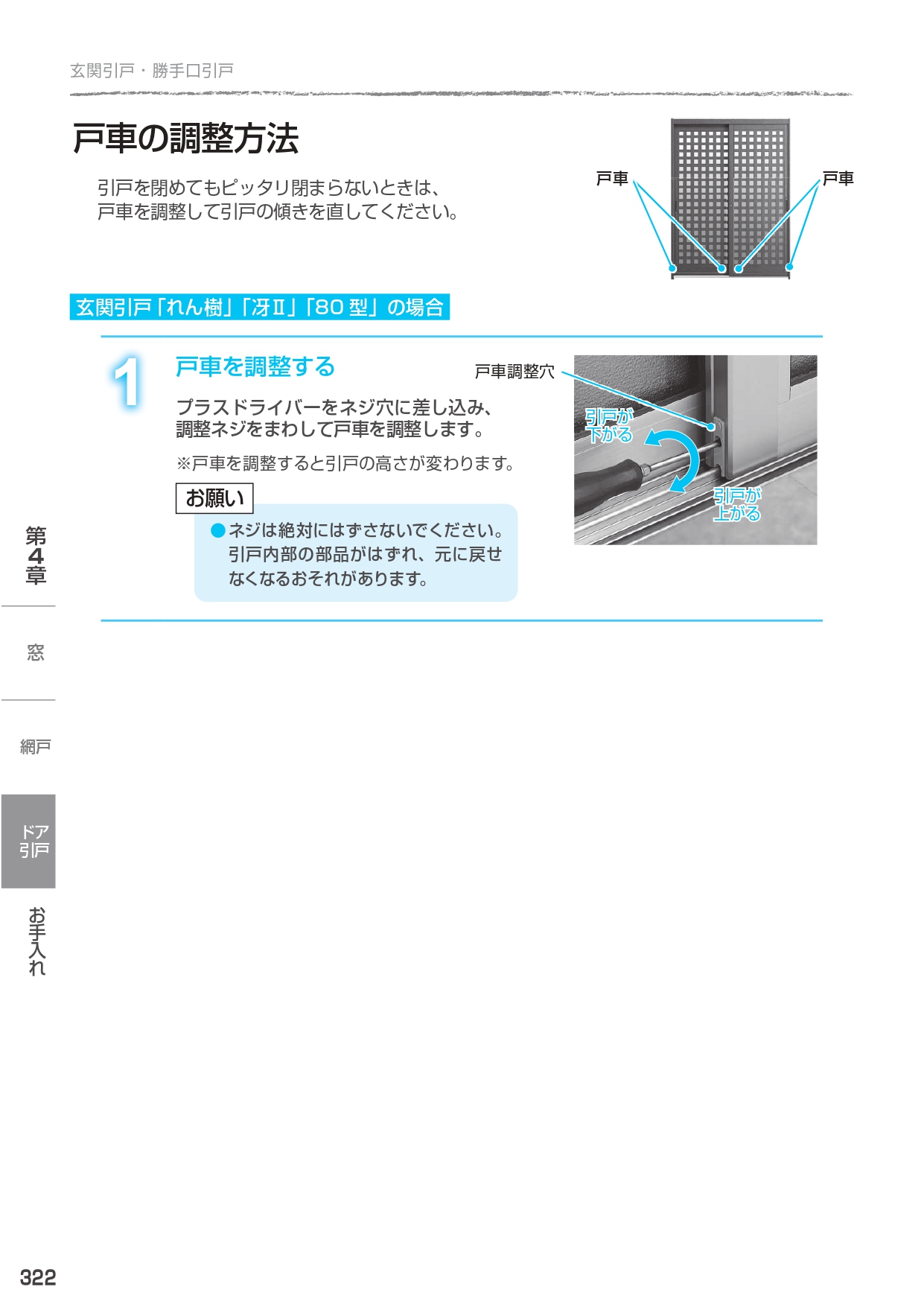 玄関引戸・勝手口引戸

戸車の調整方法

引戸を閉めてもピッタリ閉まらないときは、戸車を調整して引戸の傾きを直してください。

戸車

戸車

玄関引戸「れん樹」「冴Ⅱ」「80 型」の場合

1

戸車を調整する

プラスドライバーをネジ穴に差し込み、調整ネジをまわして戸車を調整します。

※戸車を調整すると引戸の高さが変わります。

お願い

●ネジは絶対にはずさないでください。引戸内部の部品がはずれ、元に戻せなくなるおそれがあります。

戸車調整穴

引戸が下がる

引戸が上がる

第4章

窓

網戸

ドア引戸

お手入れ

322