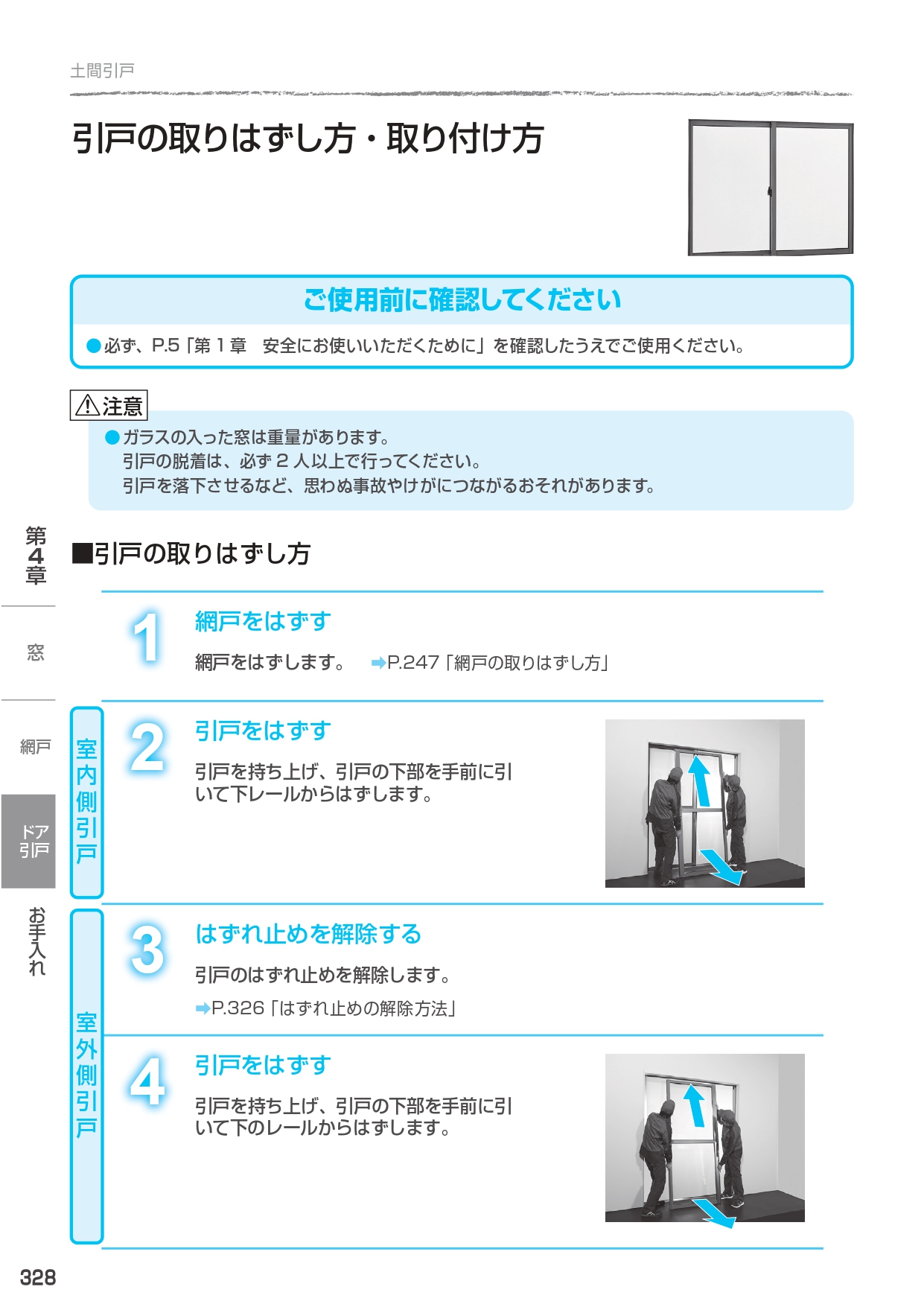 土間引戸

引戸の取りはずし方・取り付け方

ご使用前に確認してください

●必ず、P.5「第１章　安全にお使いいただくために」を確認したうえでご使用ください。

⚠注意

●ガラスの入った窓は重量があります。
引戸の脱着は、必ず２人以上で行ってください。
引戸を落下させるなど、思わぬ事故やけがにつながるおそれがあります。

第4章

窓

網戸

ドア引戸

お手入れ

■引戸の取りはずし方

1 網戸をはずす

網戸をはずします。　➡P.247「網戸の取りはずし方」

室内側引戸

2 引戸をはずす

引戸を持ち上げ、引戸の下部を手前に引いて下レールからはずします。

室外側引戸

3 はずれ止めを解除する

引戸のはずれ止めを解除します。

➡P.326「はずれ止めの解除方法」

4 引戸をはずす

引戸を持ち上げ、引戸の下部を手前に引いて下のレールからはずします。

328