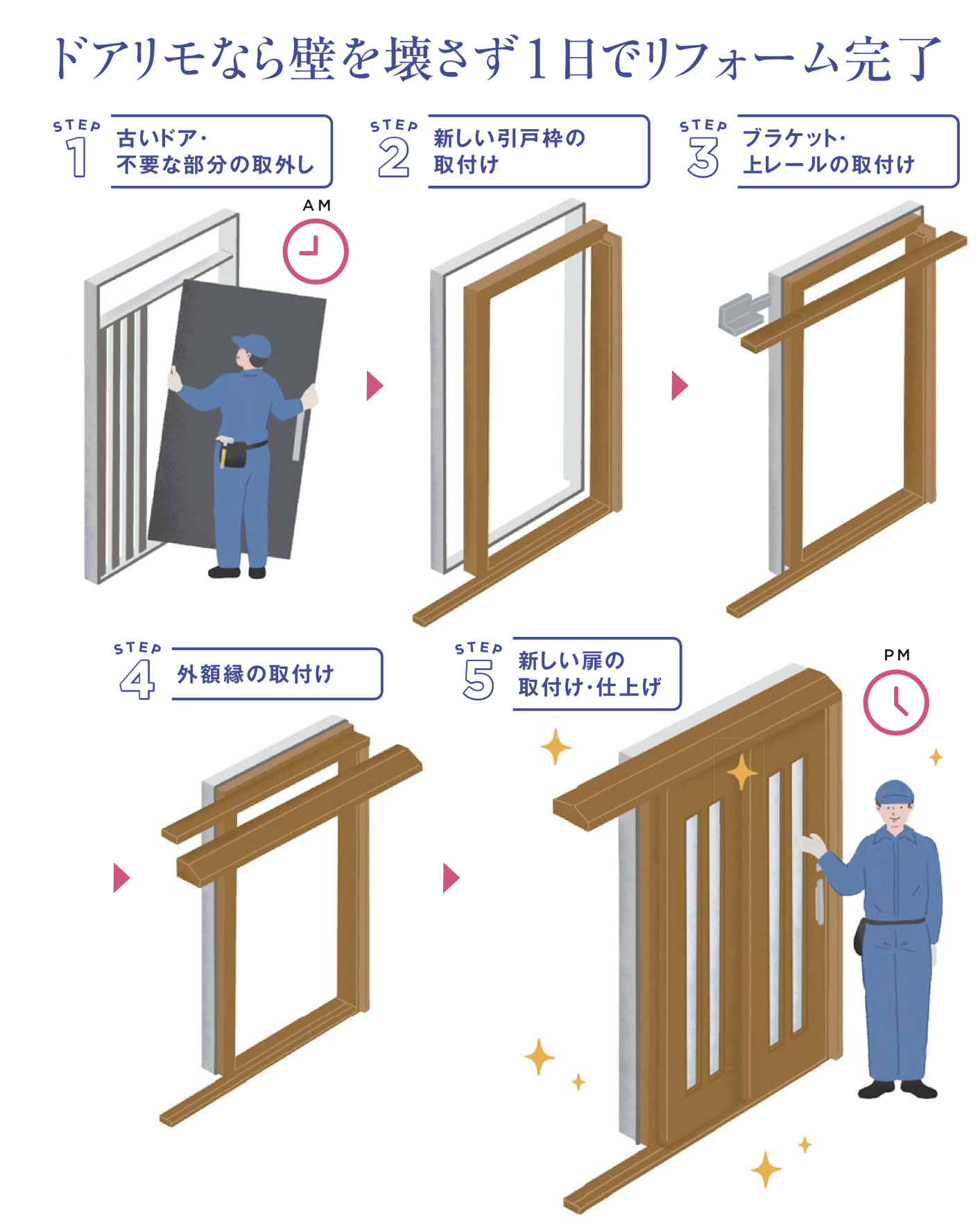 ドアリモなら壁を壊さず1日でリフォーム完了

STEP 1 古いドア・不要な部分の取外し

AM

STEP 2 新しい引戸枠の取付け

STEP 3 ブラケット・上レールの取付け

STEP 4 外額縁の取付け

STEP 5 新しい扉の取付け・仕上げ

PM