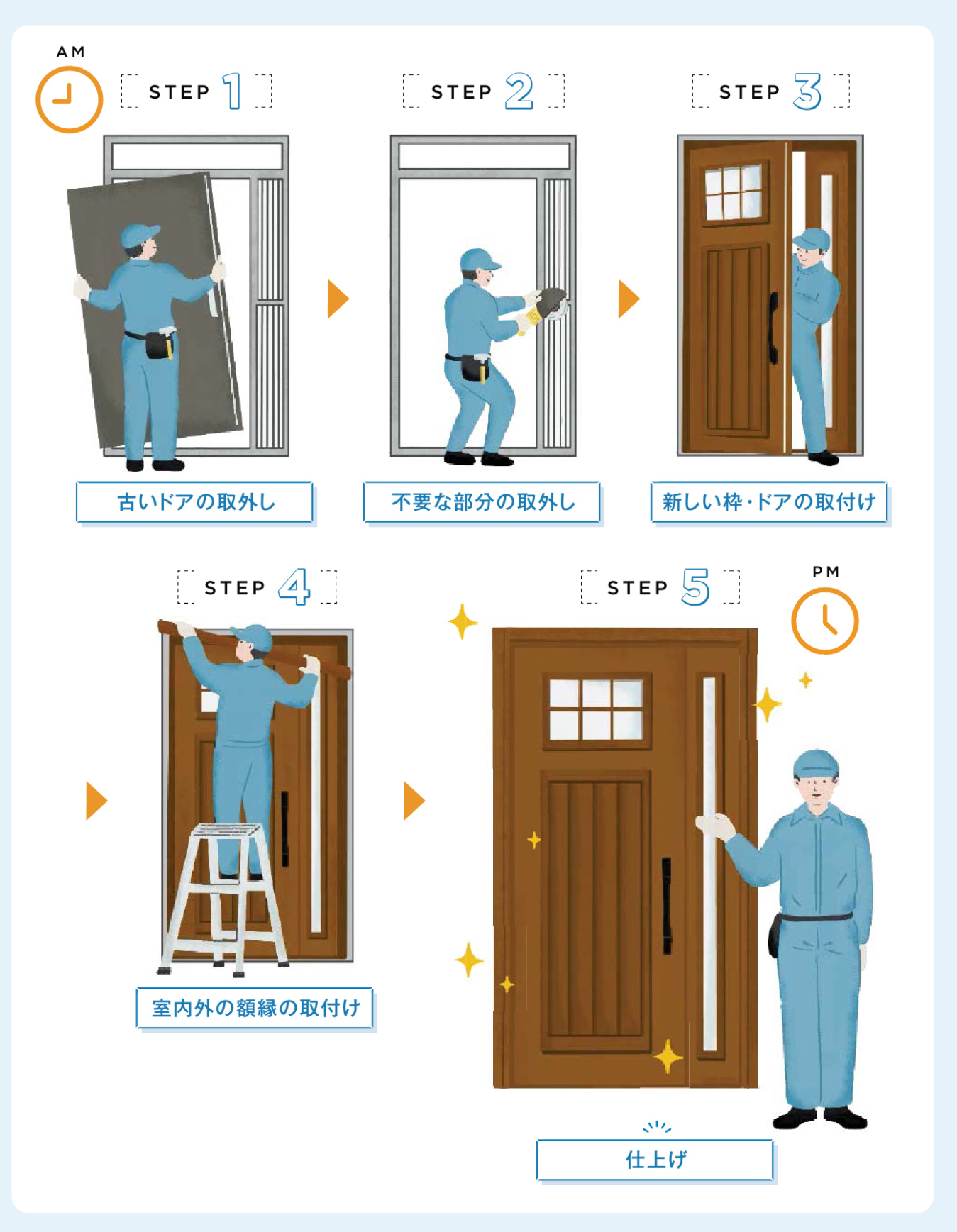 AM

STEP 1

古いドアの取外し

STEP 2

不要な部分の取外し

STEP 3

新しい枠・ドアの取付け

STEP 4

室内外の額縁の取付け

STEP 5

PM

仕上げ